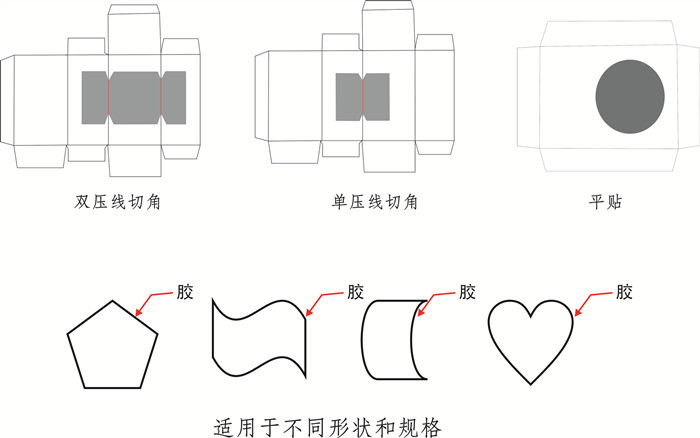 双压线切角

单压线切角

平贴

胶

胶

胶

胶

适用于不同形状和规格